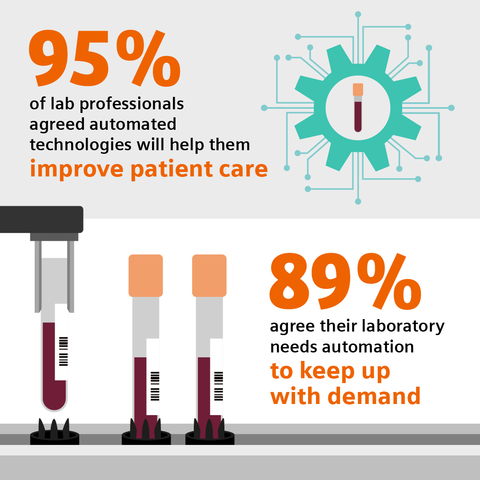 95%
of lab professionals agreed automated technologies will help them improve patient care

89%
agree their laboratory needs automation to keep up with demand